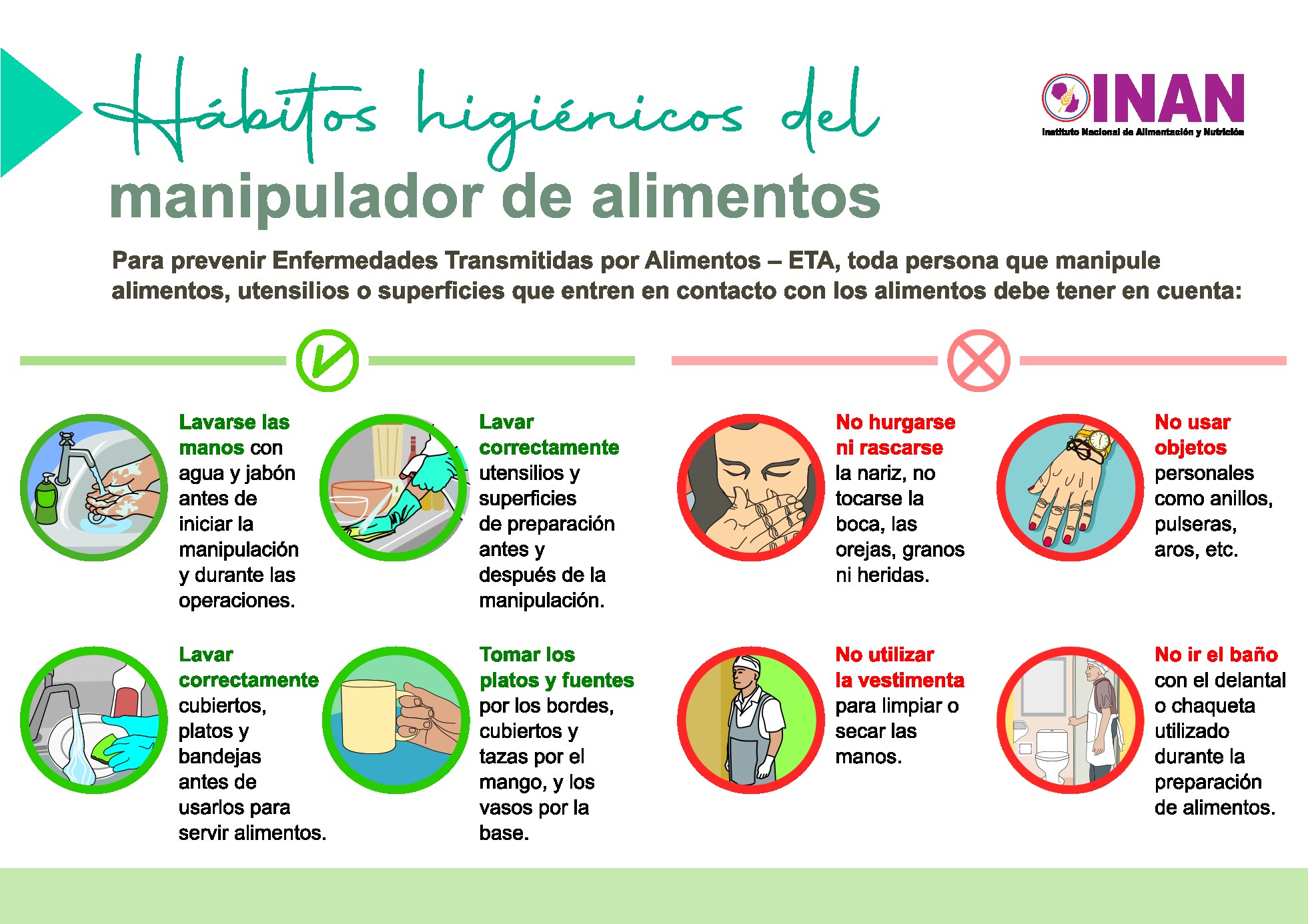 Hábitos higiénicos del
manipulador de alimentos

INAN
Instituto Nacional de Alimentación y Nutrición

Para prevenir Enfermedades Transmitidas por Alimentos – ETA, toda persona que manipule alimentos, utensilios o superficies que entren en contacto con los alimentos debe tener en cuenta:

Lavarse las manos con agua y jabón antes de iniciar la manipulación y durante las operaciones.

Lavar correctamente utensilios y superficies de preparación antes y después de la manipulación.

Lavar correctamente cubiertos, platos y bandejas antes de usarlos para servir alimentos.

Tomar los platos y fuentes por los bordes, cubiertos y tazas por el mango, y los vasos por la base.

No hurgarse ni rascarse la nariz, no tocarse la boca, las orejas, granos ni heridas.

No usar objetos personales como anillos, pulseras, aros, etc.

No utilizar la vestimenta para limpiar o secar las manos.

No ir el baño con el delantal o chaqueta utilizado durante la preparación de alimentos.